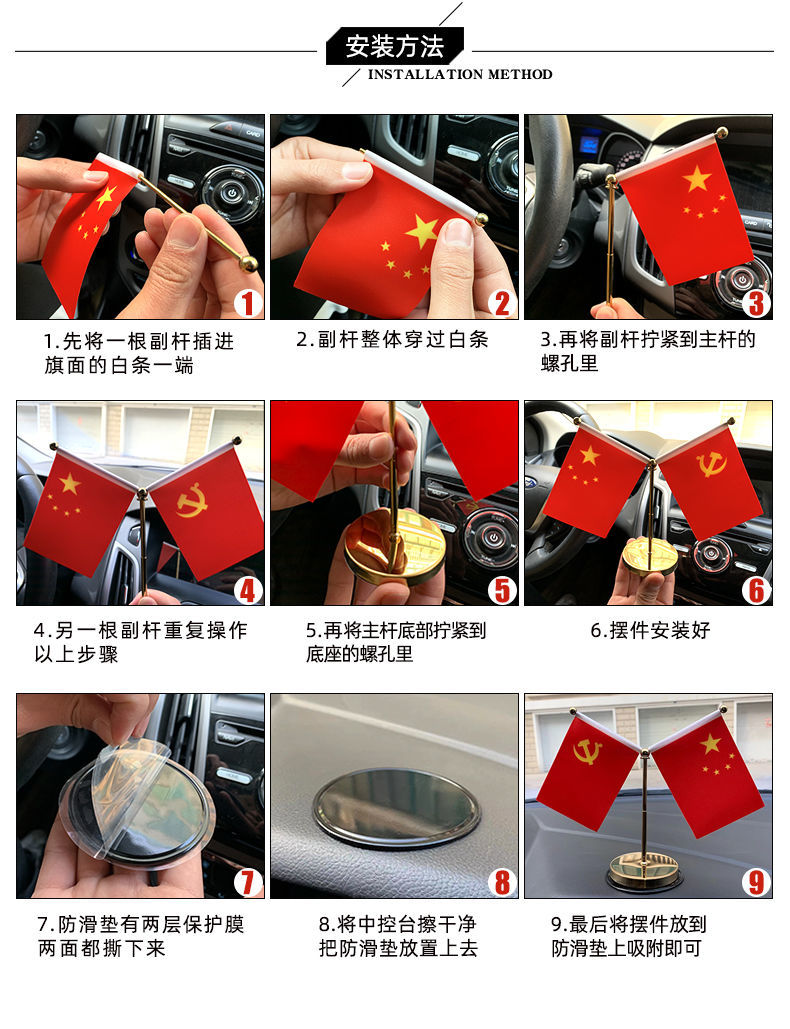 安装方法
INSTALLATION METHOD

1

1.先将一根副杆插进旗面的白条一端

2

2.副杆整体穿过白条

3

3.再将副杆拧紧到主杆的螺孔里

4

4.另一根副杆重复操作以上步骤

5

5.再将主杆底部拧紧到底座的螺孔里

6

6.摆件安装好

7

7.防滑垫有两层保护膜两面都撕下来

8

8.将中控台擦干净把防滑垫放置上去

9

9.最后将摆件放到防滑垫上吸附即可