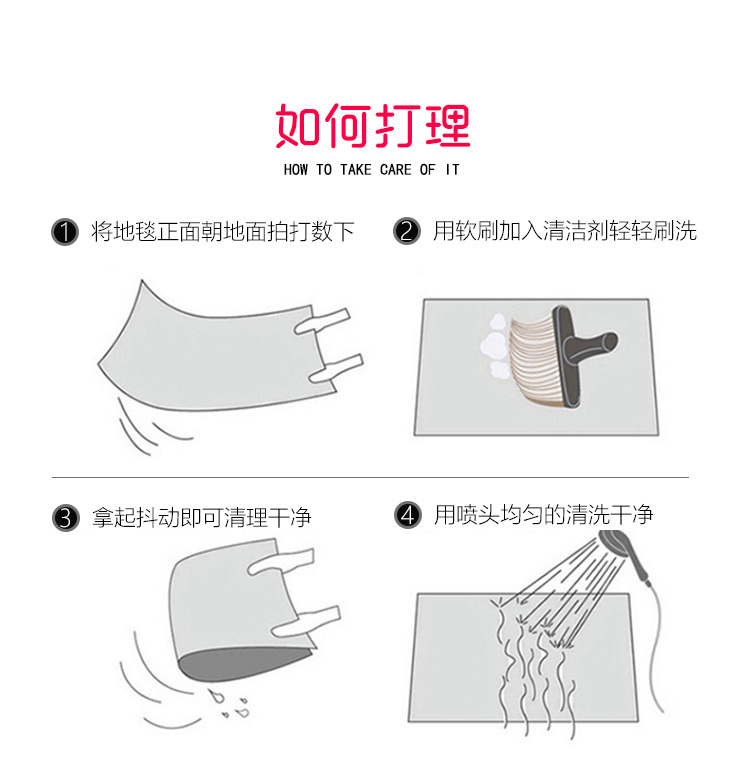 如何打理
HOW TO TAKE CARE OF IT

1 将地毯正面朝地面拍打数下

2 用软刷加入清洁剂轻轻刷洗

3 拿起抖动即可清理干净

4 用喷头均匀的清洗干净