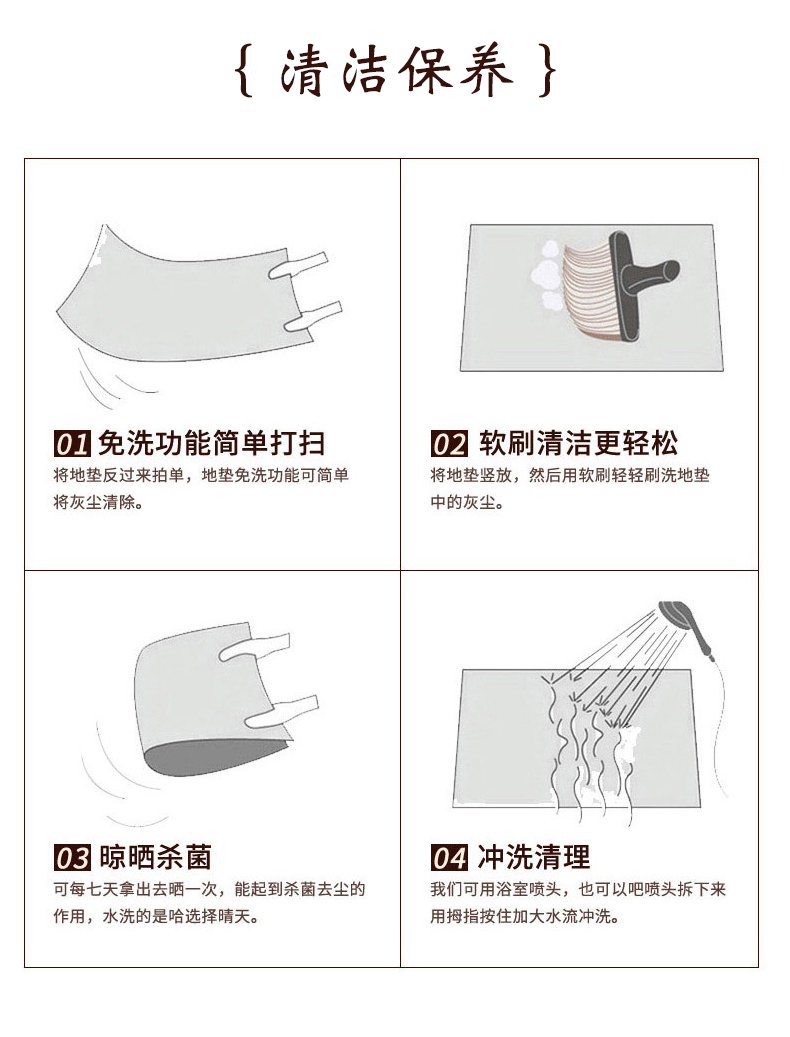 { 清洁保养 }

01 免洗功能简单打扫
将地垫反过来拍单，地垫免洗功能可简单将灰尘清除。

02 软刷清洁更轻松
将地垫竖放，然后用软刷轻轻刷洗地垫中的灰尘。

03 晾晒杀菌
可每七天拿出去晒一次，能起到杀菌去尘的作用，水洗的是哈选择晴天。

04 冲洗清理
我们可用浴室喷头，也可以吧喷头拆下来用拇指按住加大水流冲洗。