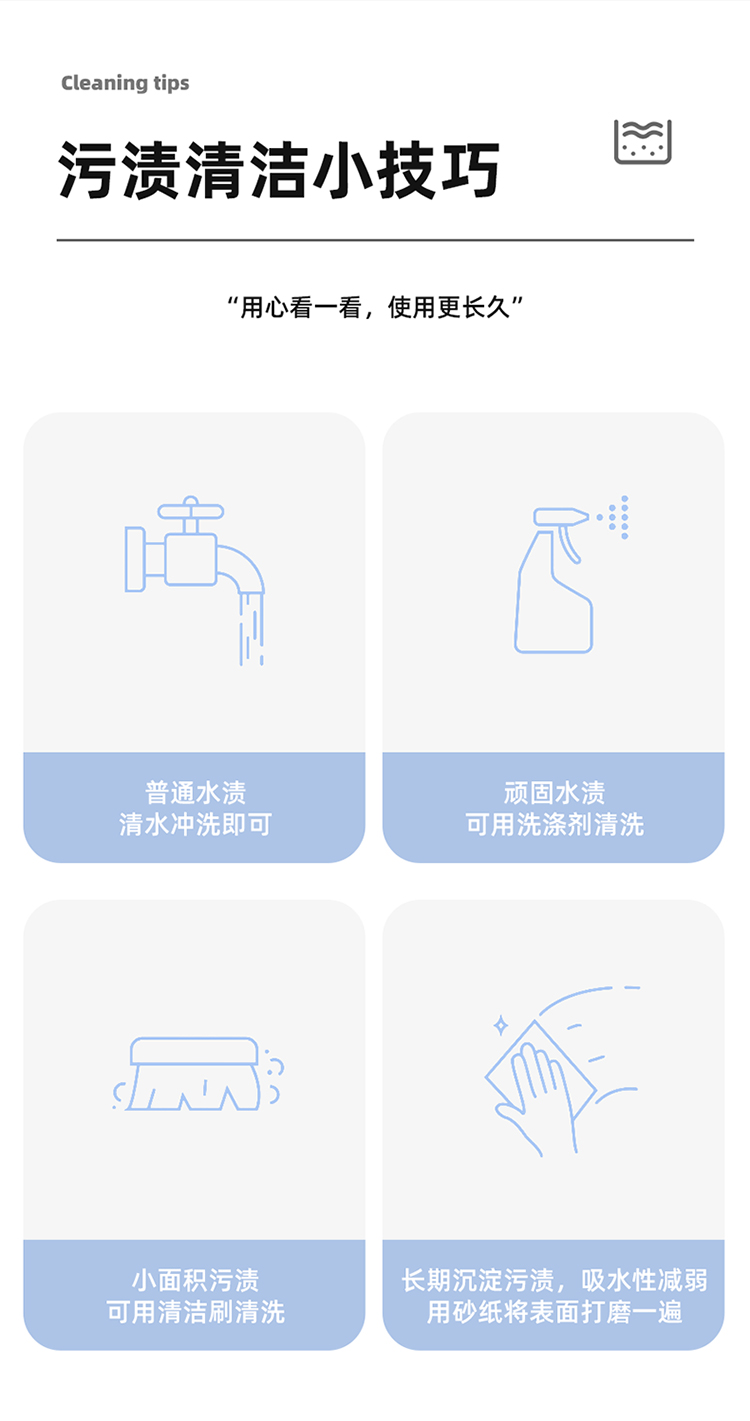 Cleaning tips

污渍清洁小技巧

“用心看一看，使用更长久”

普通水渍
清水冲洗即可

顽固水渍
可用洗涤剂清洗

小面积污渍
可用清洁刷清洗

长期沉淀污渍，吸水性减弱
用砂纸将表面打磨一遍