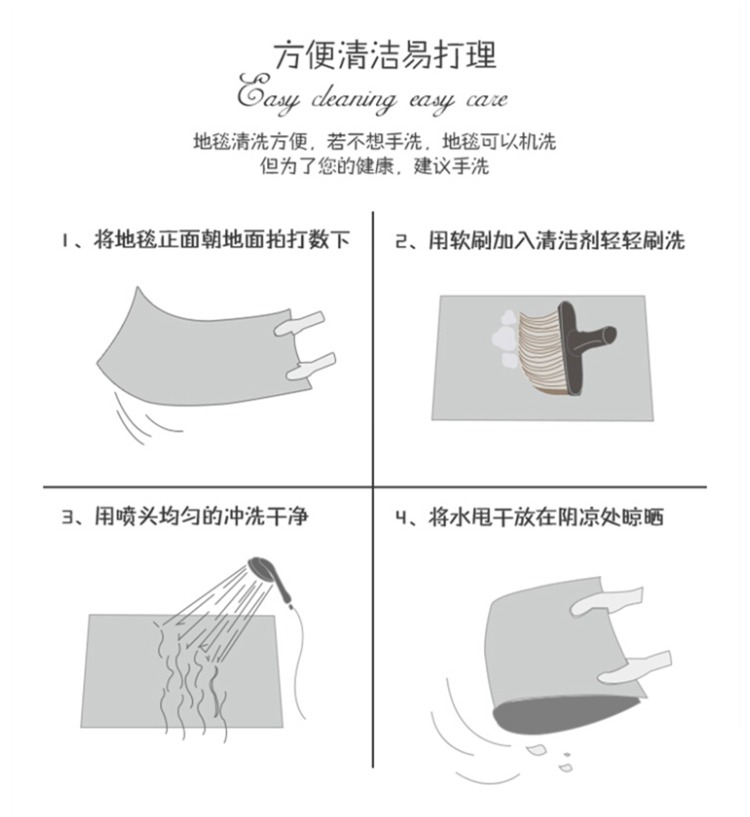 方便清洁易打理
Easy cleaning easy care
地毯清洗方便，若不想手洗，地毯可以机洗
但为了您的健康，建议手洗

1、将地毯正面朝地面拍打数下

2、用软刷加入清洁剂轻轻刷洗

3、用喷头均匀的冲洗干净

4、将水甩干放在阴凉处晾晒