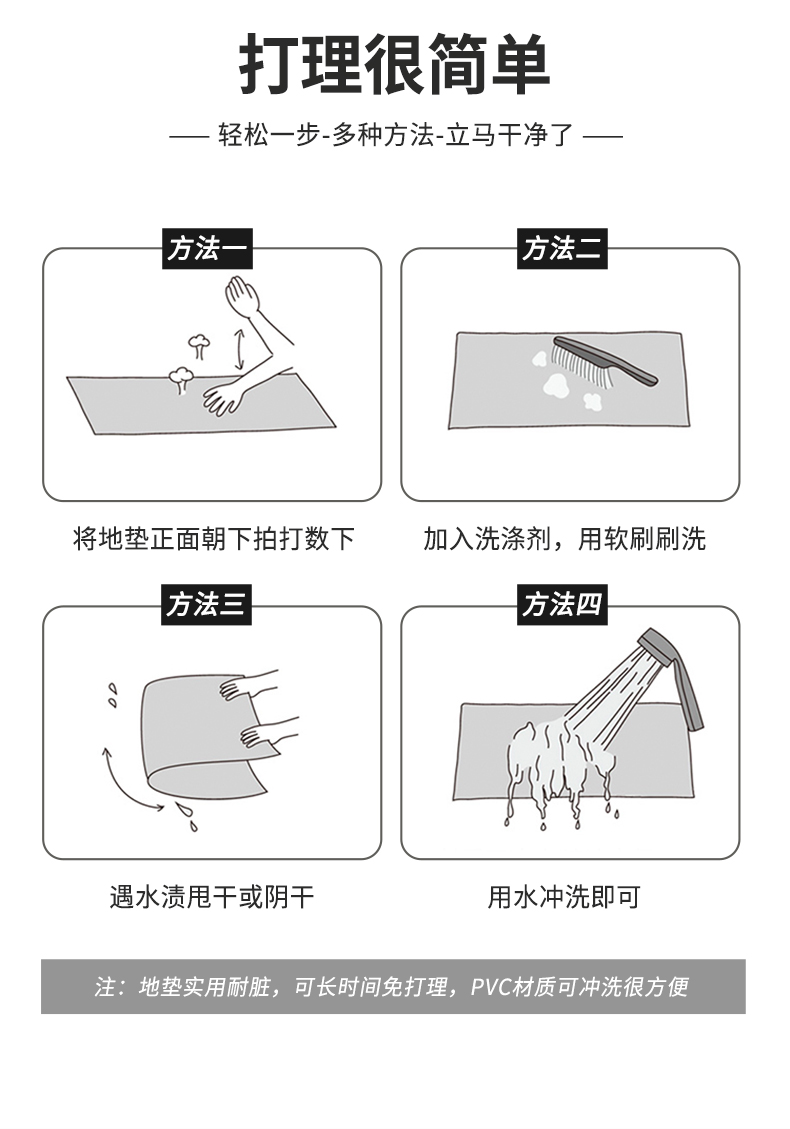 打理很简单

—— 轻松一步-多种方法-立马干净了 ——

方法一

将地垫正面朝下拍打数下

方法二

加入洗涤剂，用软刷刷洗

方法三

遇水渍甩干或阴干

方法四

用水冲洗即可

注：地垫实用耐脏，可长时间免打理，PVC材质可冲洗很方便